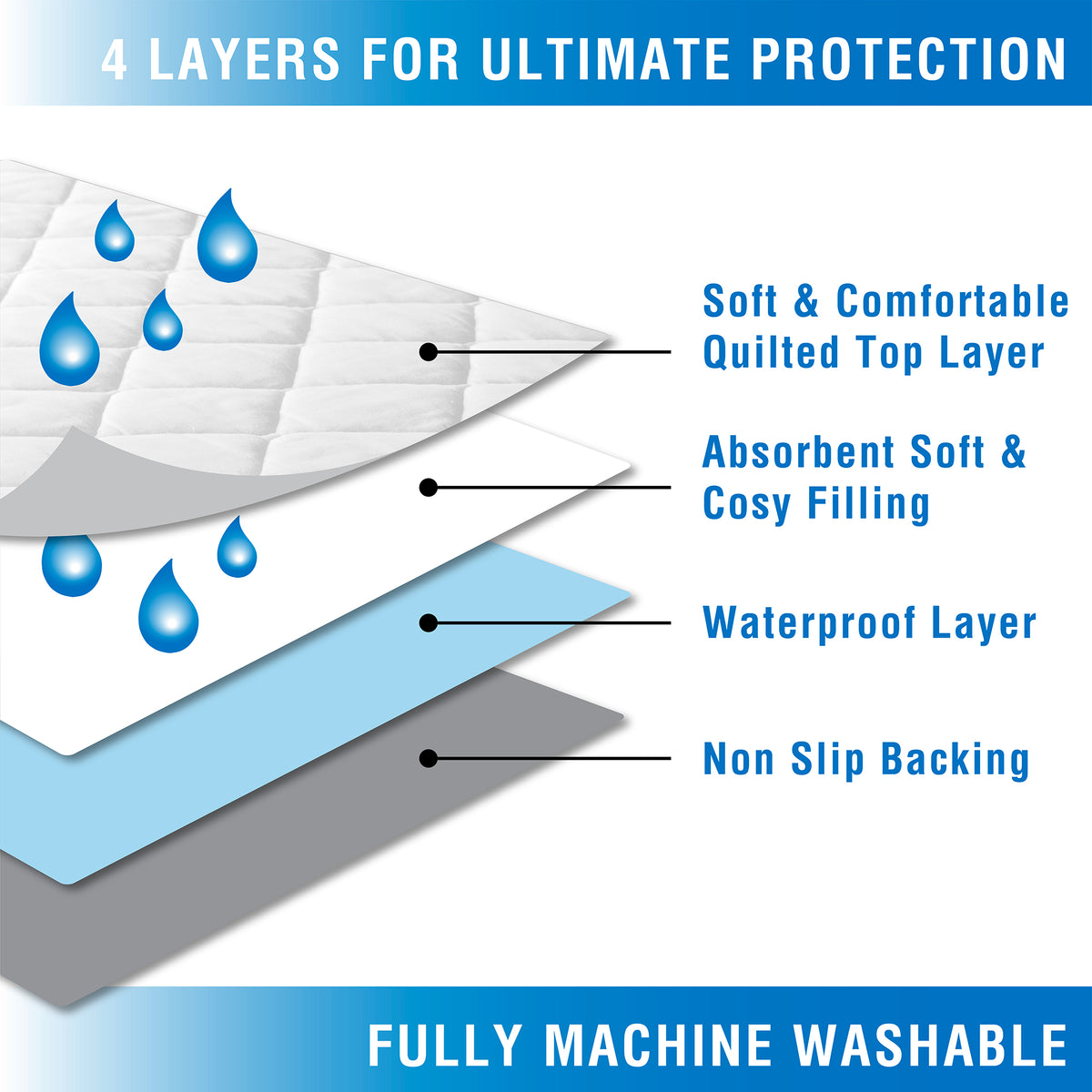 4 LAYERS FOR ULTIMATE PROTECTION

Soft & Comfortable Quilted Top Layer

Absorbent Soft & Cosy Filling

Waterproof Layer

Non Slip Backing

FULLY MACHINE WASHABLE